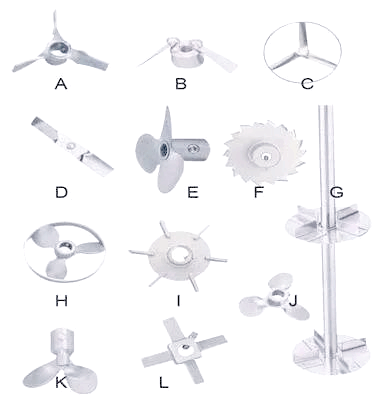 A
B
C
D
E
F
G
H
I
J
K
L