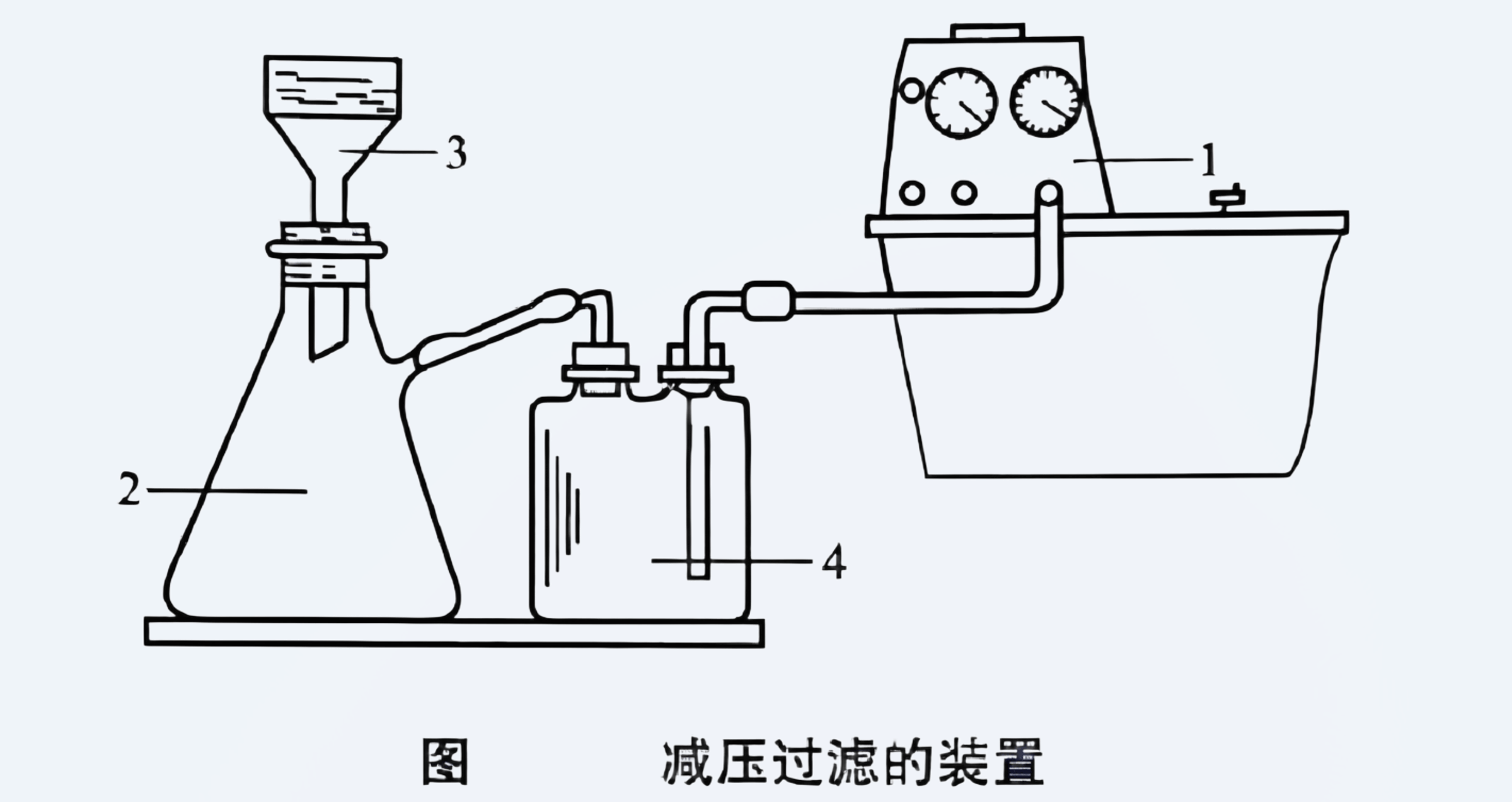 3

1

2

4

图　　减压过滤的装置