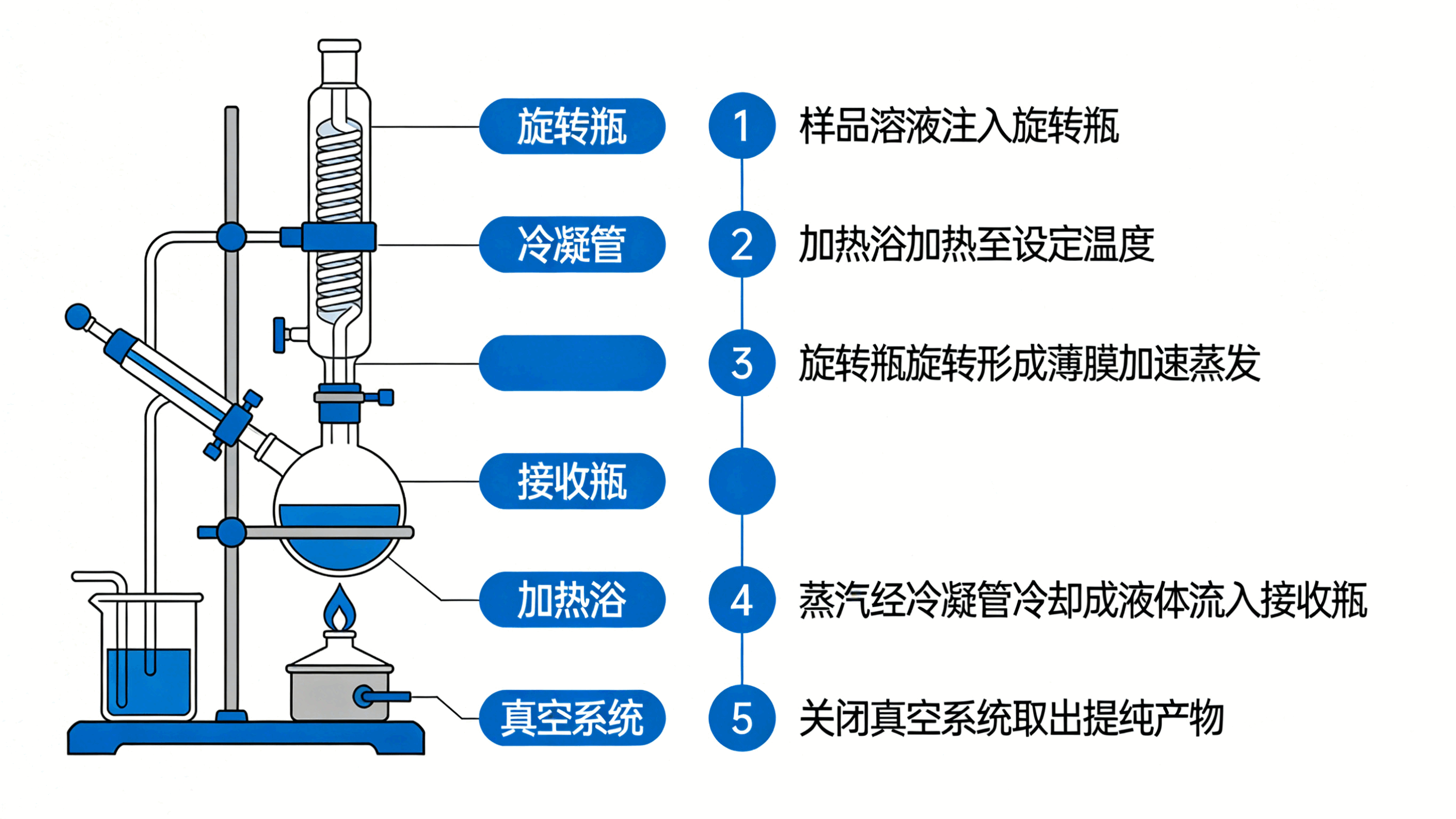 旋转瓶

冷凝管

接收瓶

加热浴

真空系统

1 样品溶液注入旋转瓶

2 加热浴加热至设定温度

3 旋转瓶旋转形成薄膜加速蒸发

4 蒸汽经冷凝管冷却成液体流入接收瓶

5 关闭真空系统取出提纯产物